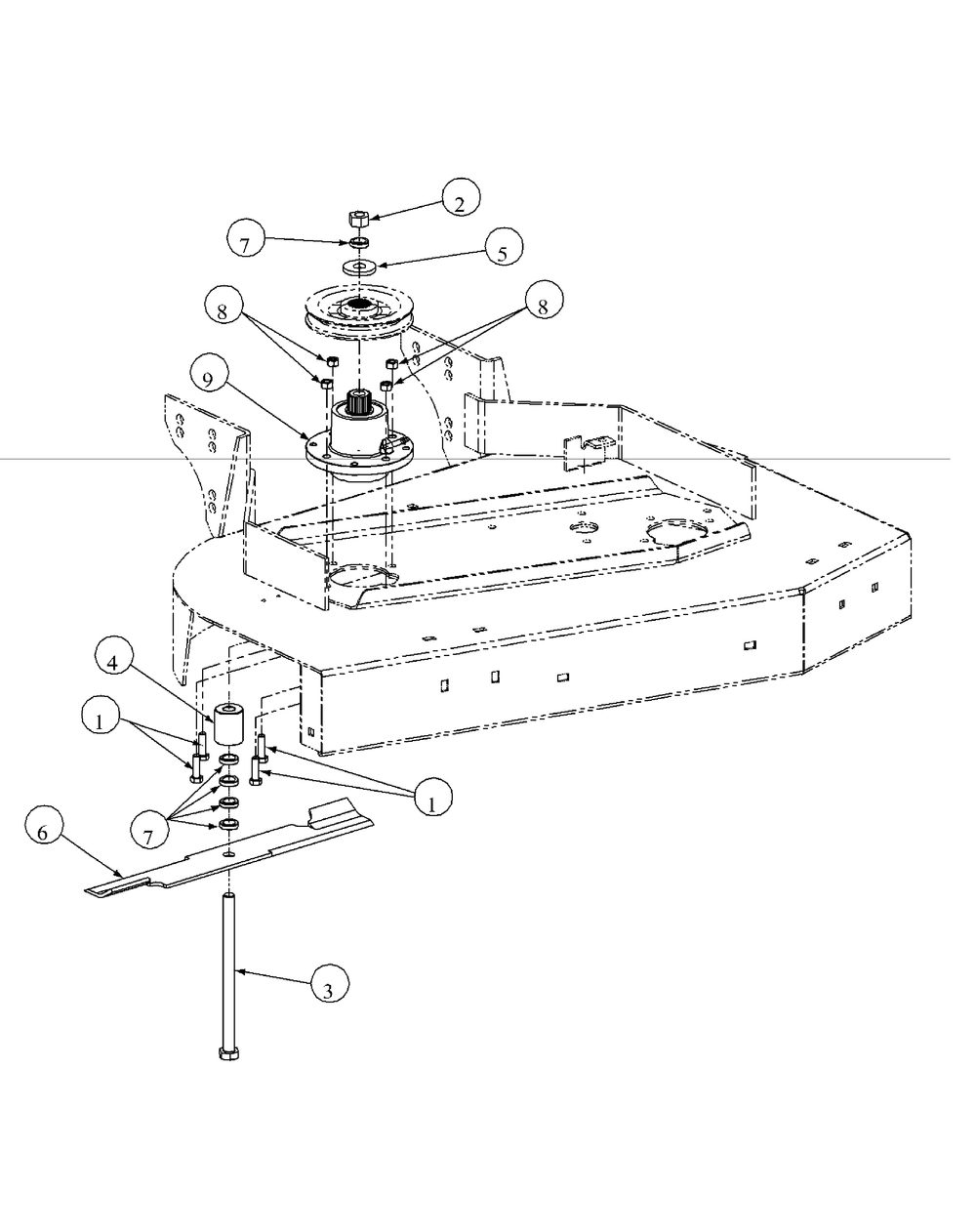 2
7
5
8
8
9
4
1
1
7
6
3